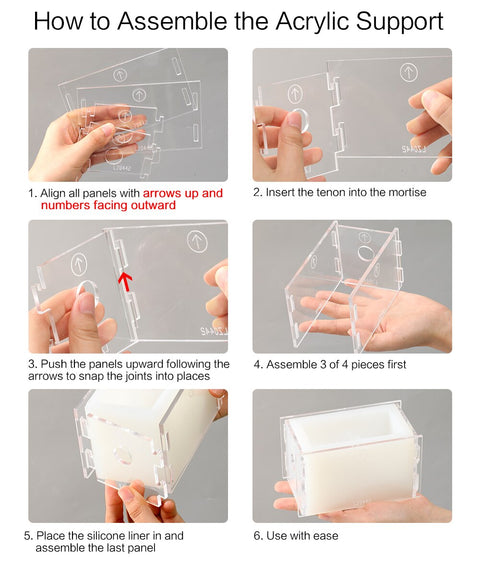 How to Assemble the Acrylic Support

1. Align all panels with arrows up and numbers facing outward

2. Insert the tenon into the mortise

3. Push the panels upward following the arrows to snap the joints into places

4. Assemble 3 of 4 pieces first

5. Place the silicone liner in and assemble the last panel

6. Use with ease